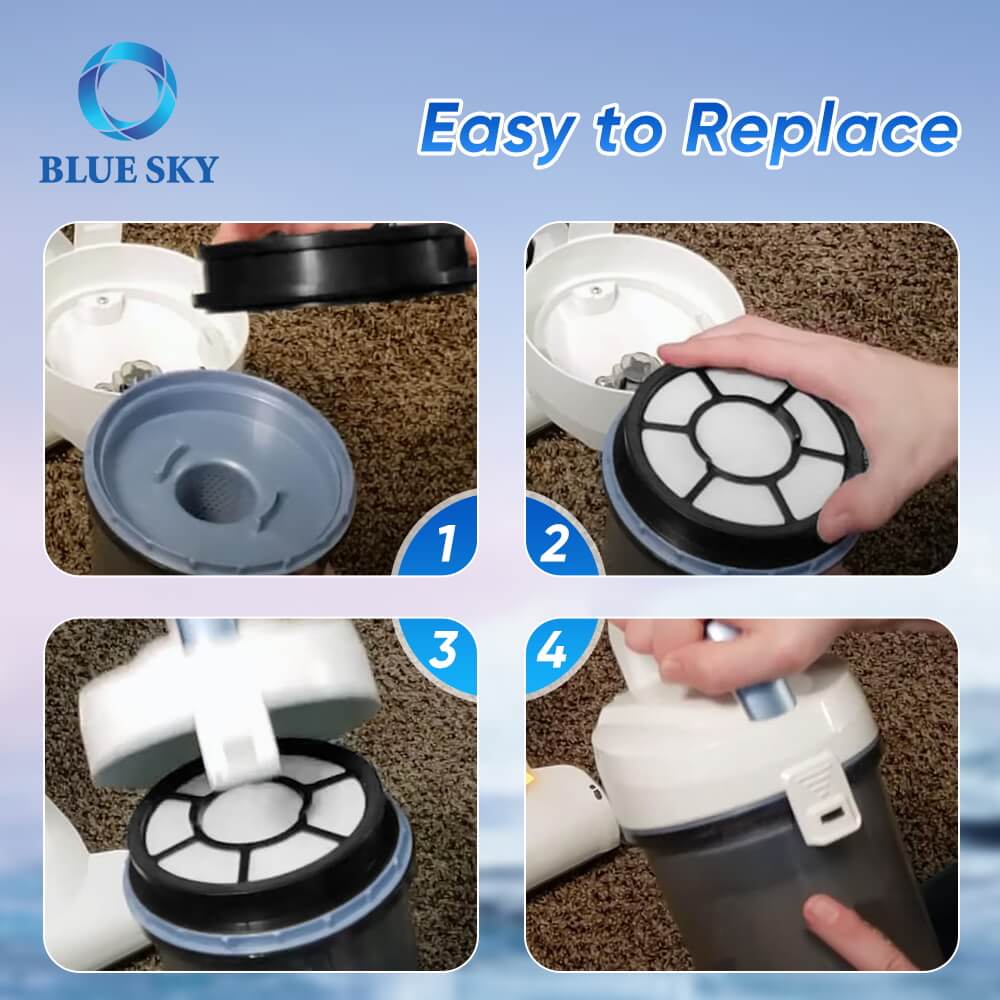 BLUE SKY

Easy to Replace

1

2

3

4